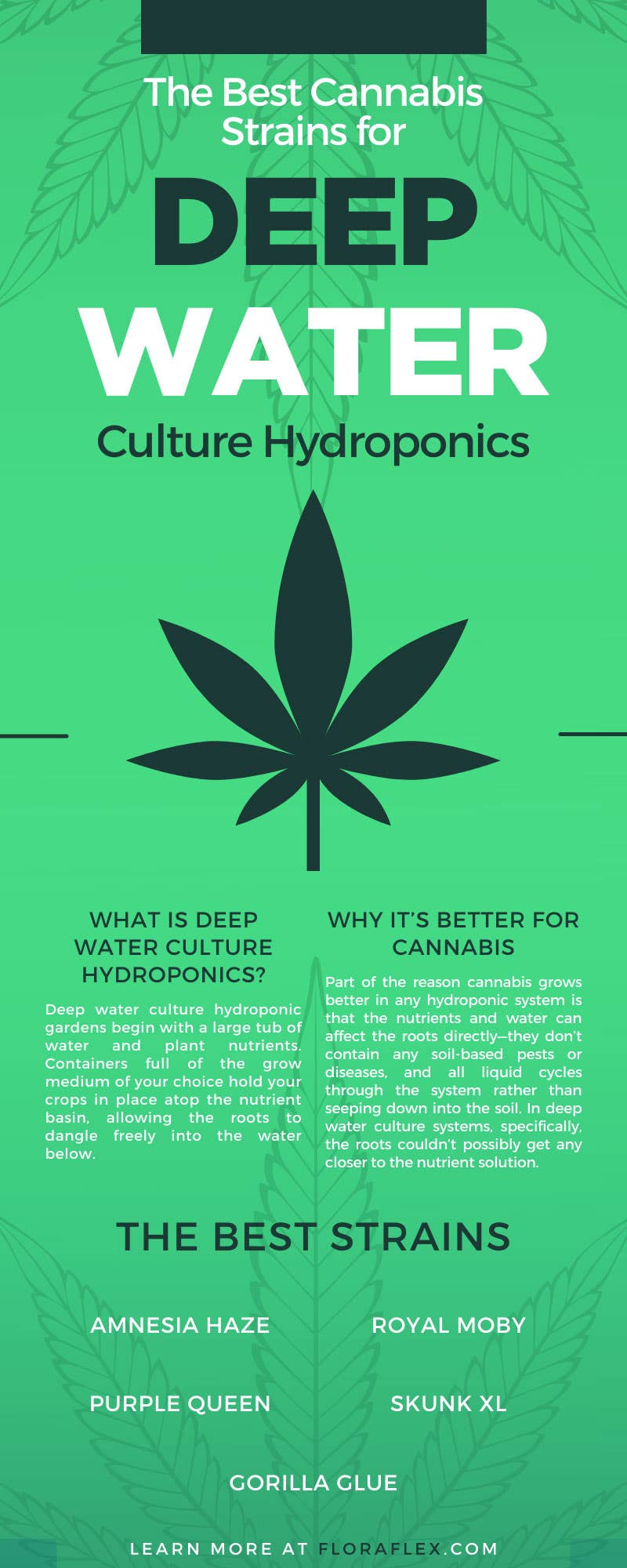 The Best Cannabis Strains for

DEEP WATER

Culture Hydroponics

WHAT IS DEEP WATER CULTURE HYDROPONICS?

Deep water culture hydroponic gardens begin with a large tub of water and plant nutrients. Containers full of the grow medium of your choice hold your crops in place atop the nutrient basin, allowing the roots to dangle freely into the water below.

WHY IT'S BETTER FOR CANNABIS

Part of the reason cannabis grows better in any hydroponic system is that the nutrients and water can affect the roots directly—they don't contain any soil-based pests or diseases, and all liquid cycles through the system rather than seeping down into the soil. In deep water culture systems, specifically, the roots couldn't possibly get any closer to the nutrient solution.

THE BEST STRAINS

AMNESIA HAZE

ROYAL MOBY

PURPLE QUEEN

SKUNK XL

GORILLA GLUE

LEARN MORE AT FLORAFLEX.COM